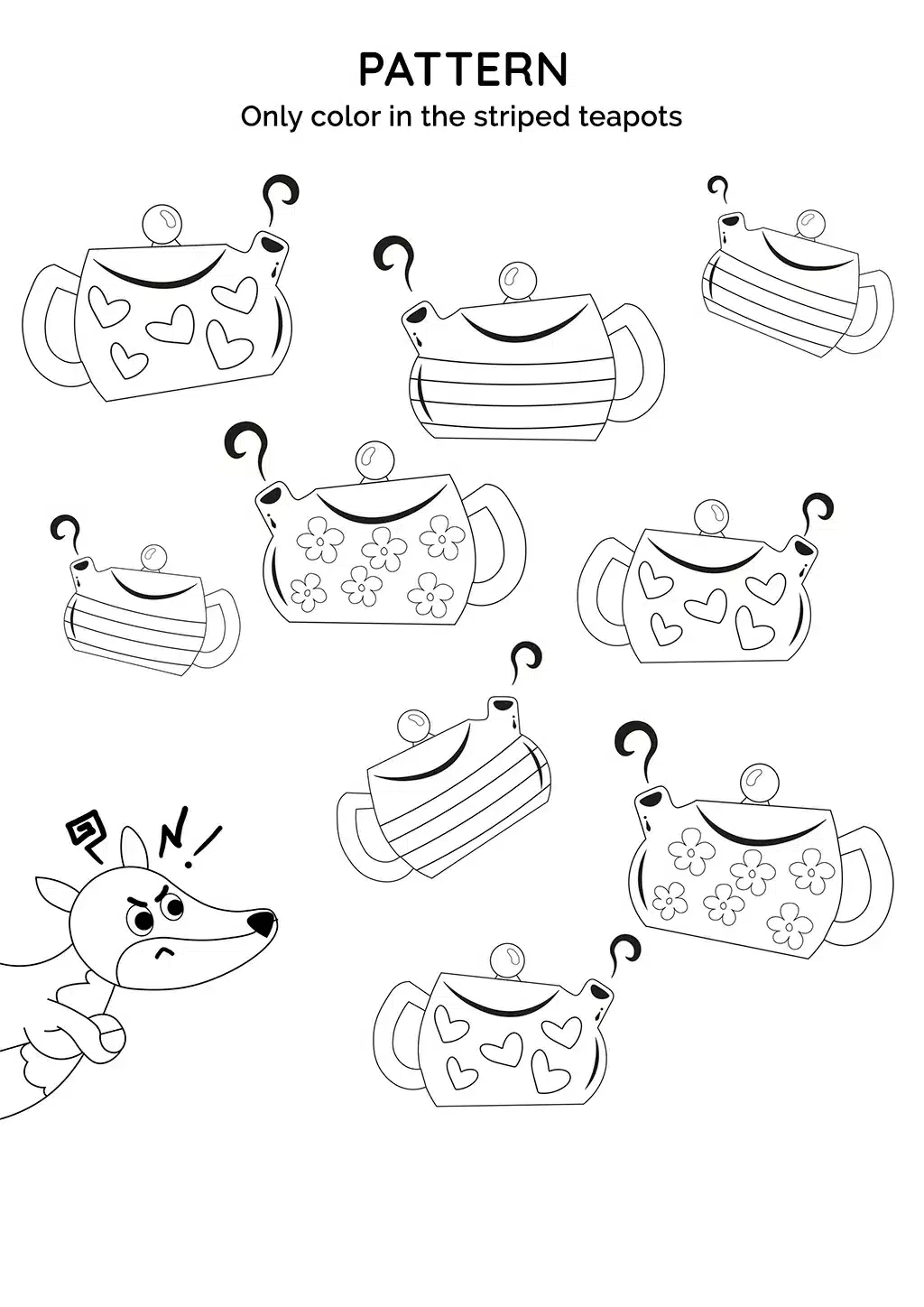 PATTERN
Only color in the striped teapots