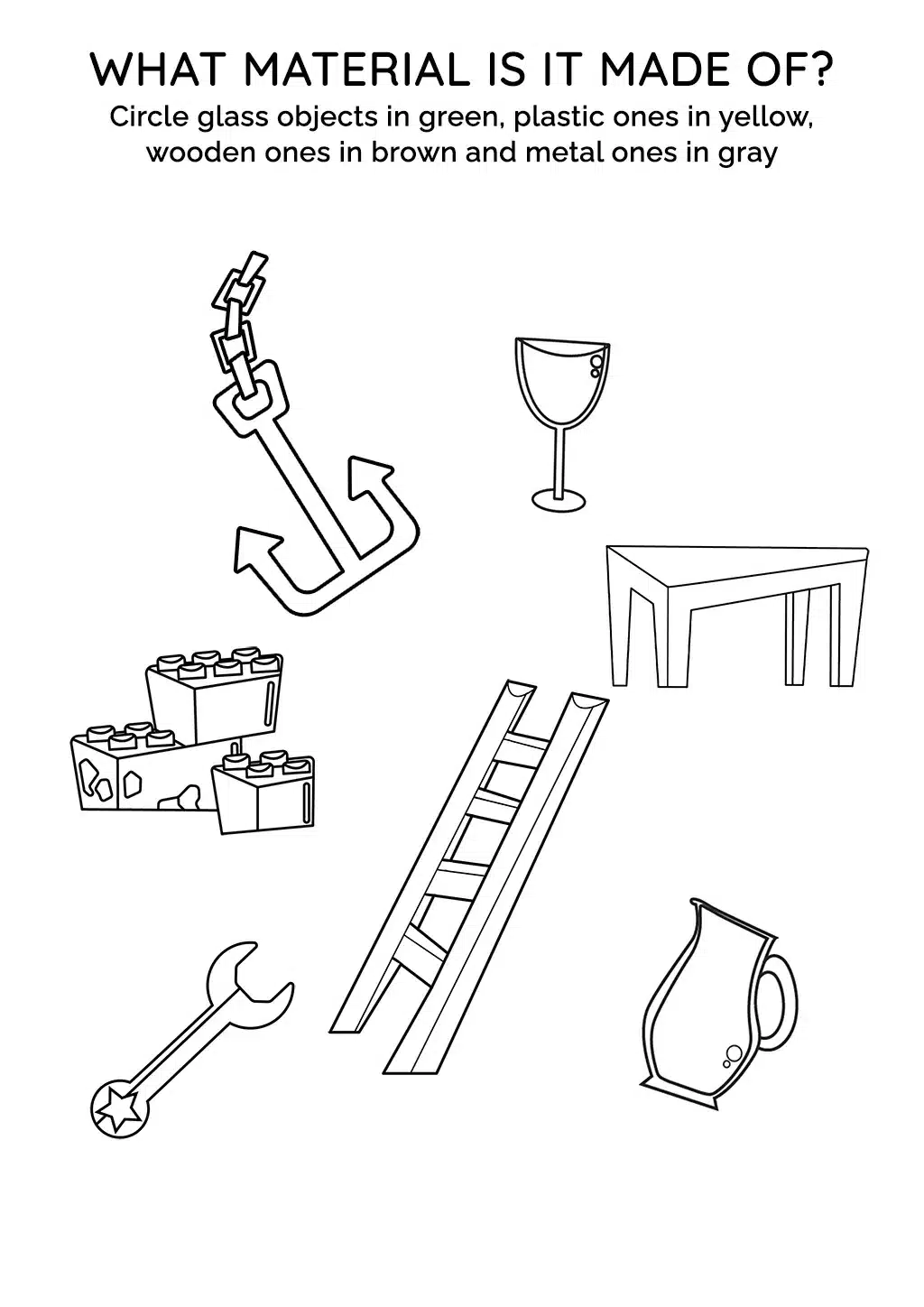 WHAT MATERIAL IS IT MADE OF?

Circle glass objects in green, plastic ones in yellow, wooden ones in brown and metal ones in gray