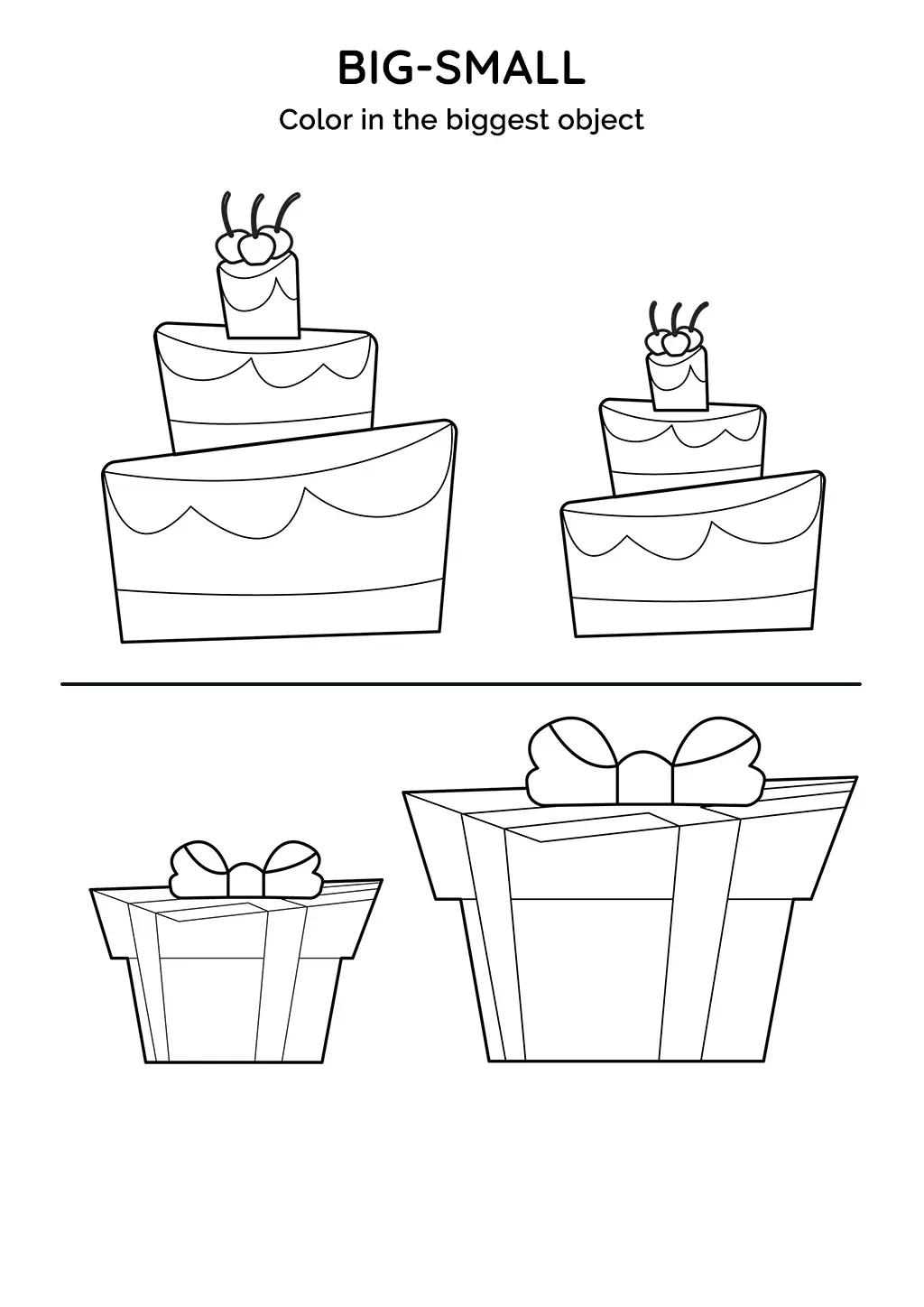 BIG-SMALL

Color in the biggest object