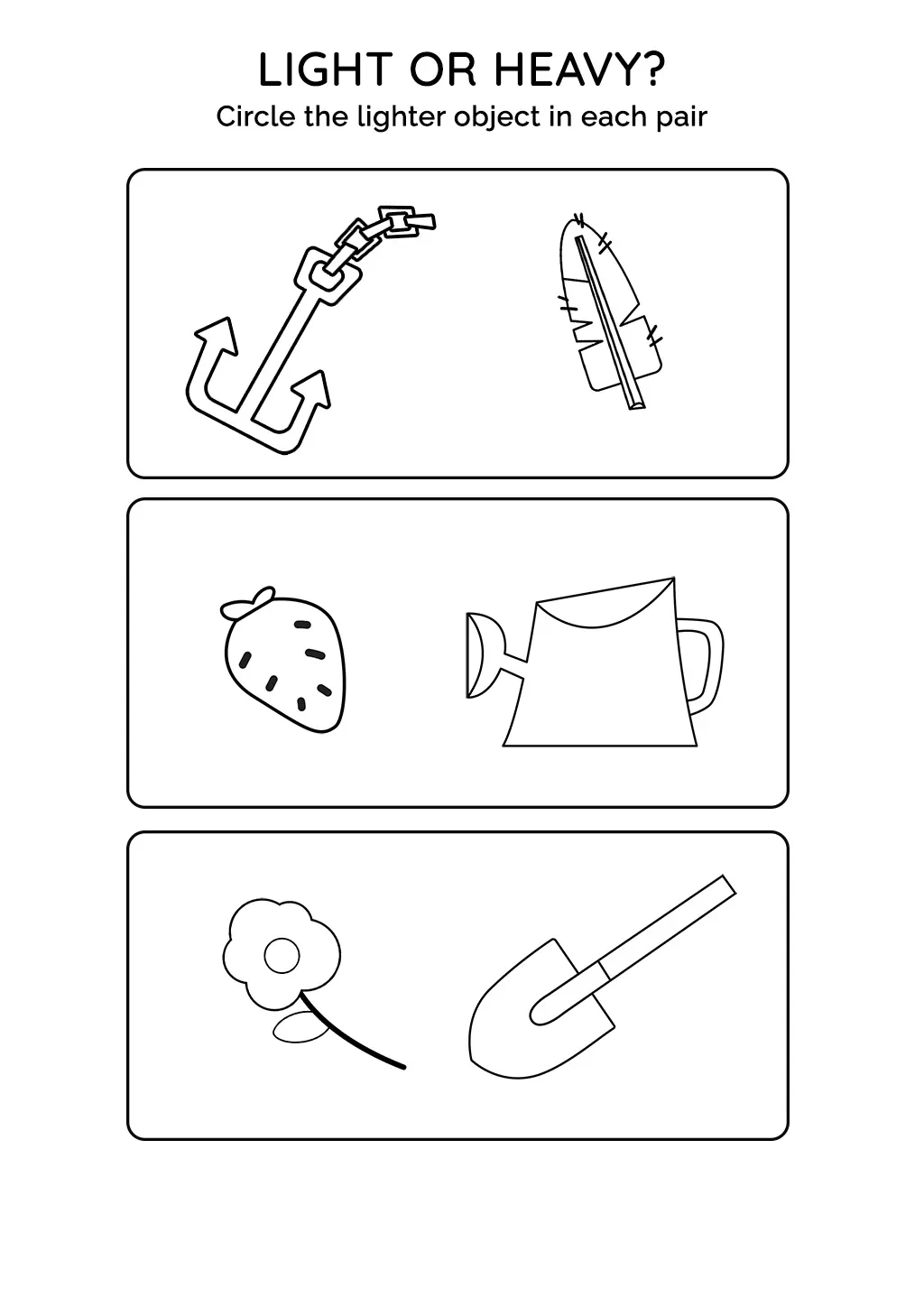 LIGHT OR HEAVY?
Circle the lighter object in each pair