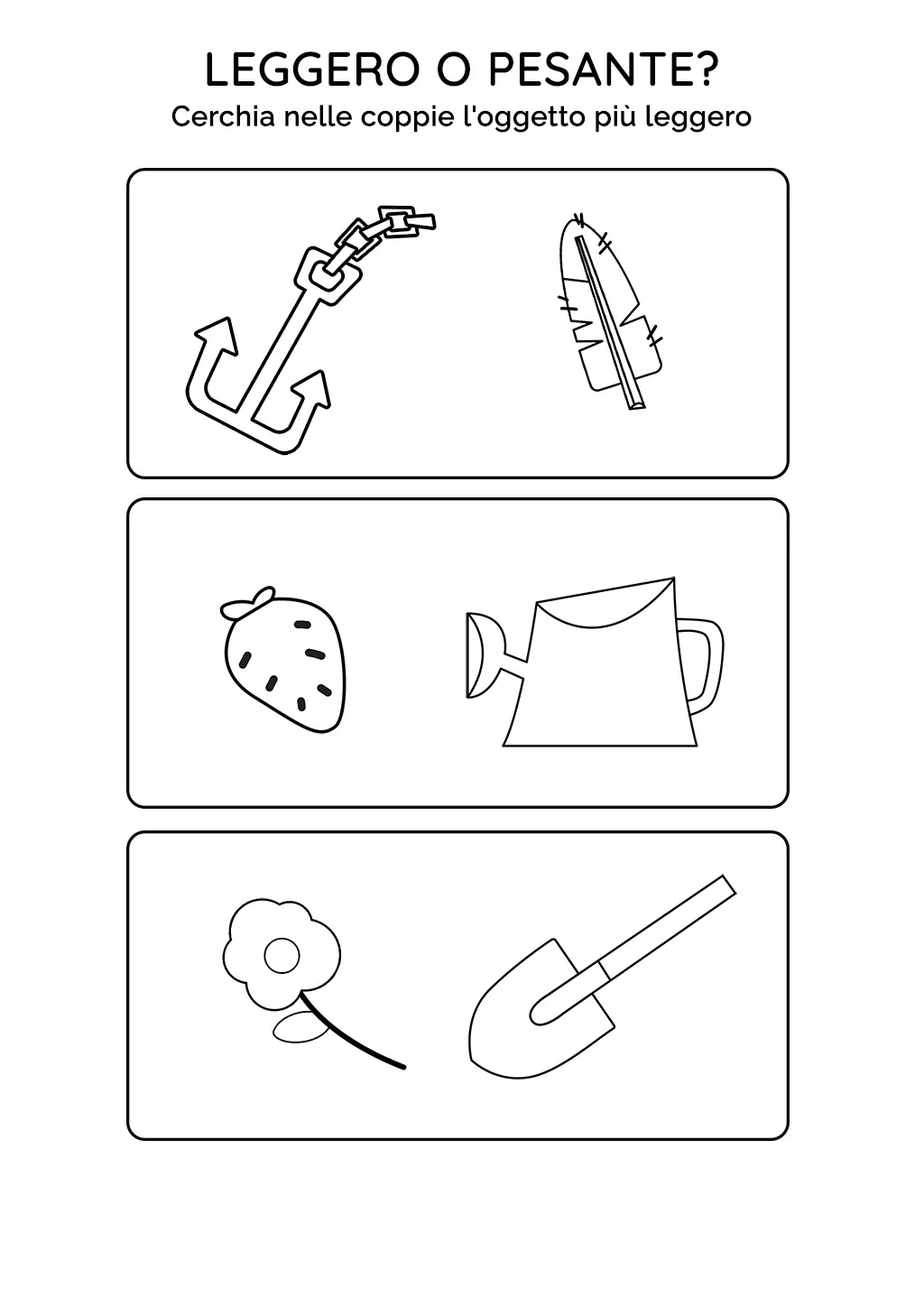 LEGGERO O PESANTE?
Cerchia nelle coppie l'oggetto più leggero