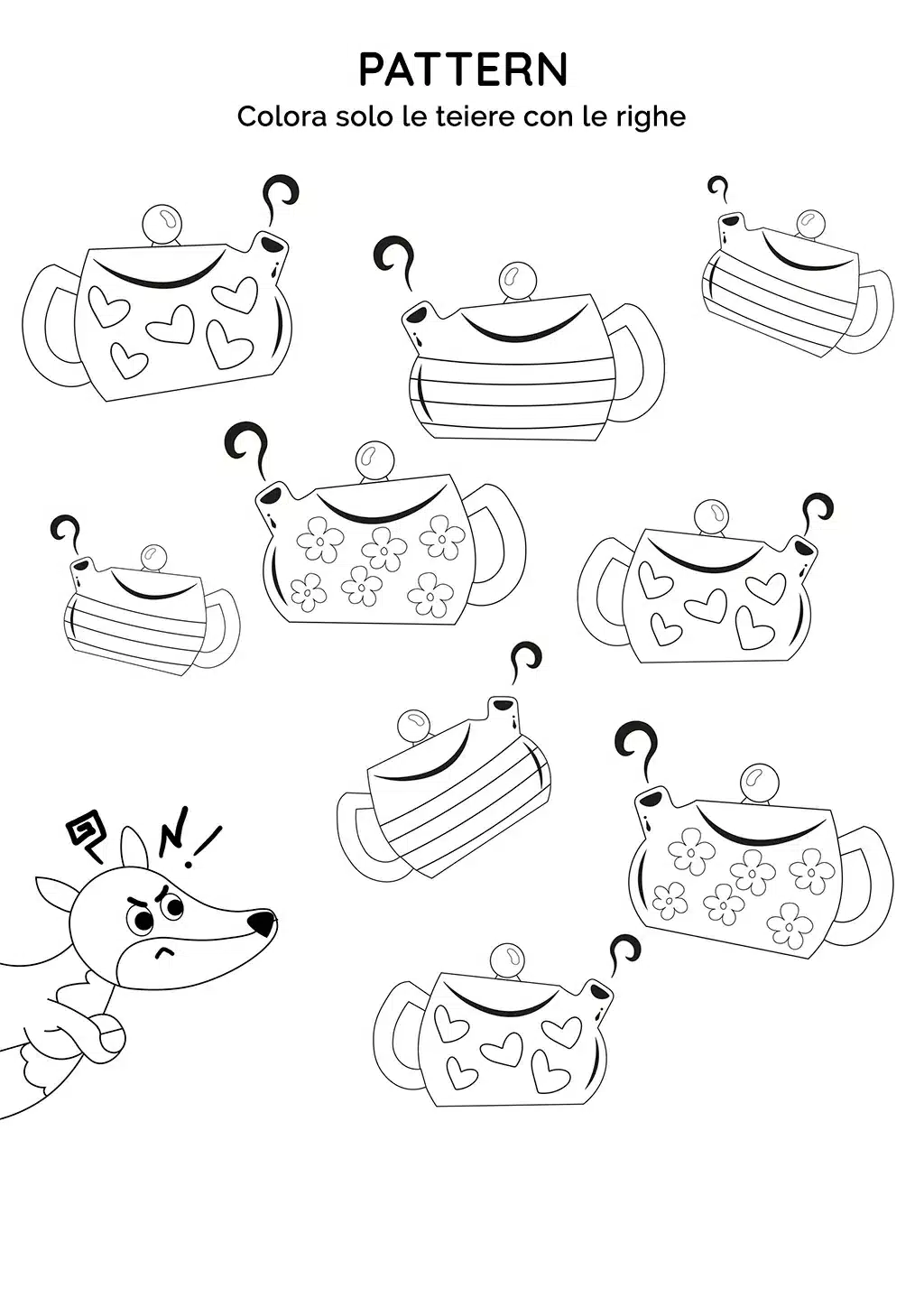 PATTERN
Colora solo le teiere con le righe