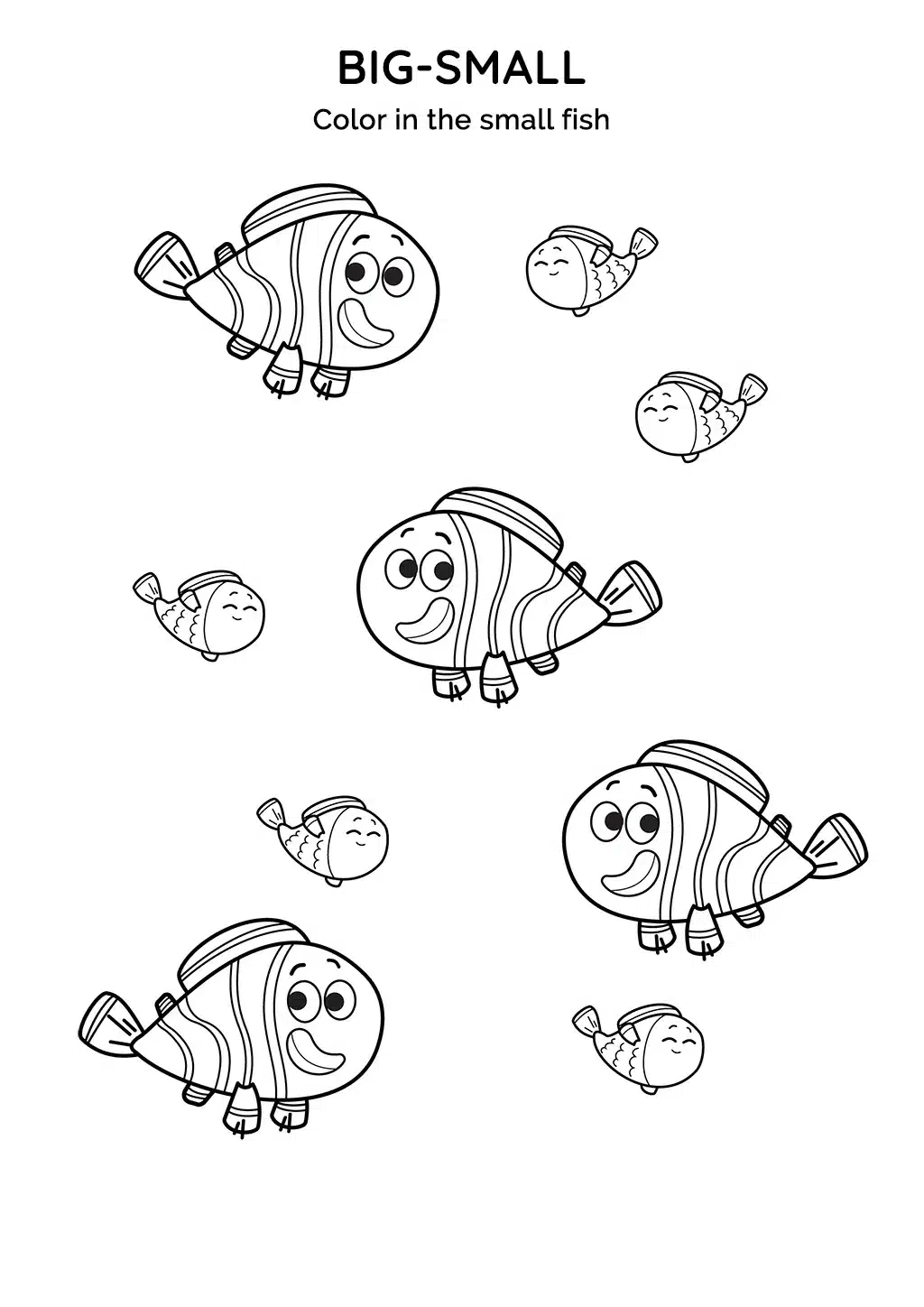 BIG-SMALL

Color in the small fish