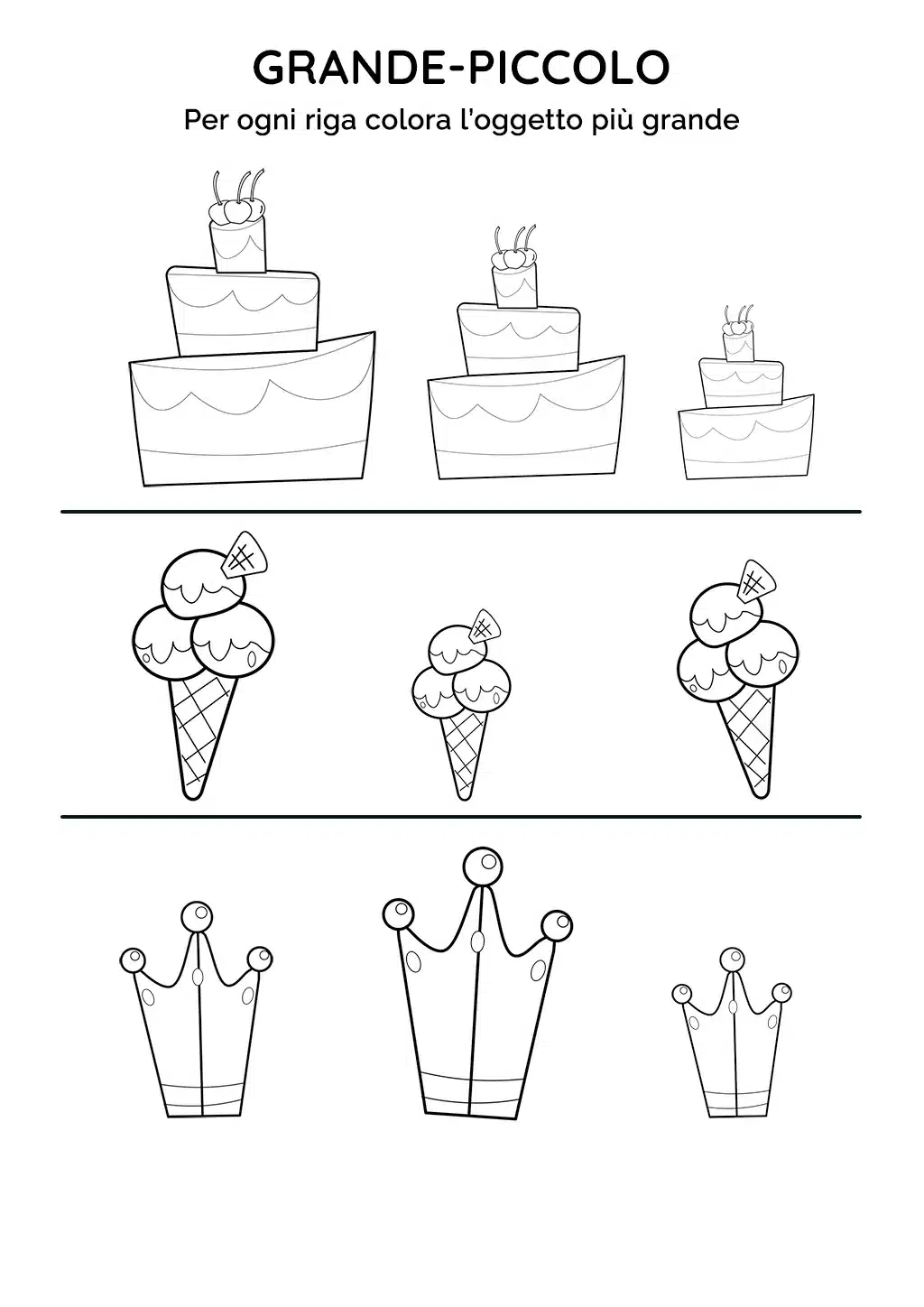 GRANDE-PICCOLO

Per ogni riga colora l'oggetto più grande