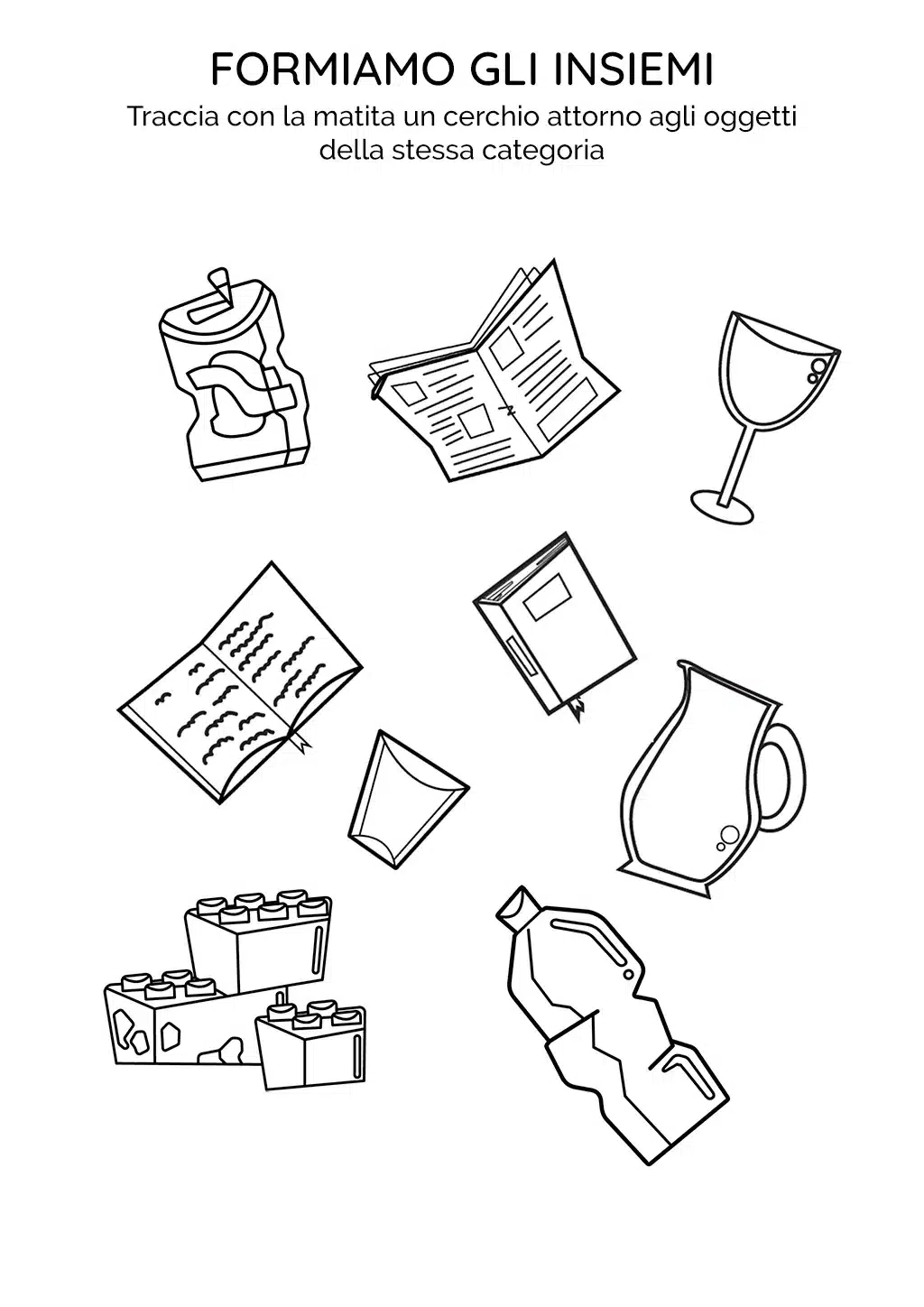 FORMIAMO GLI INSIEMI
Traccia con la matita un cerchio attorno agli oggetti della stessa categoria