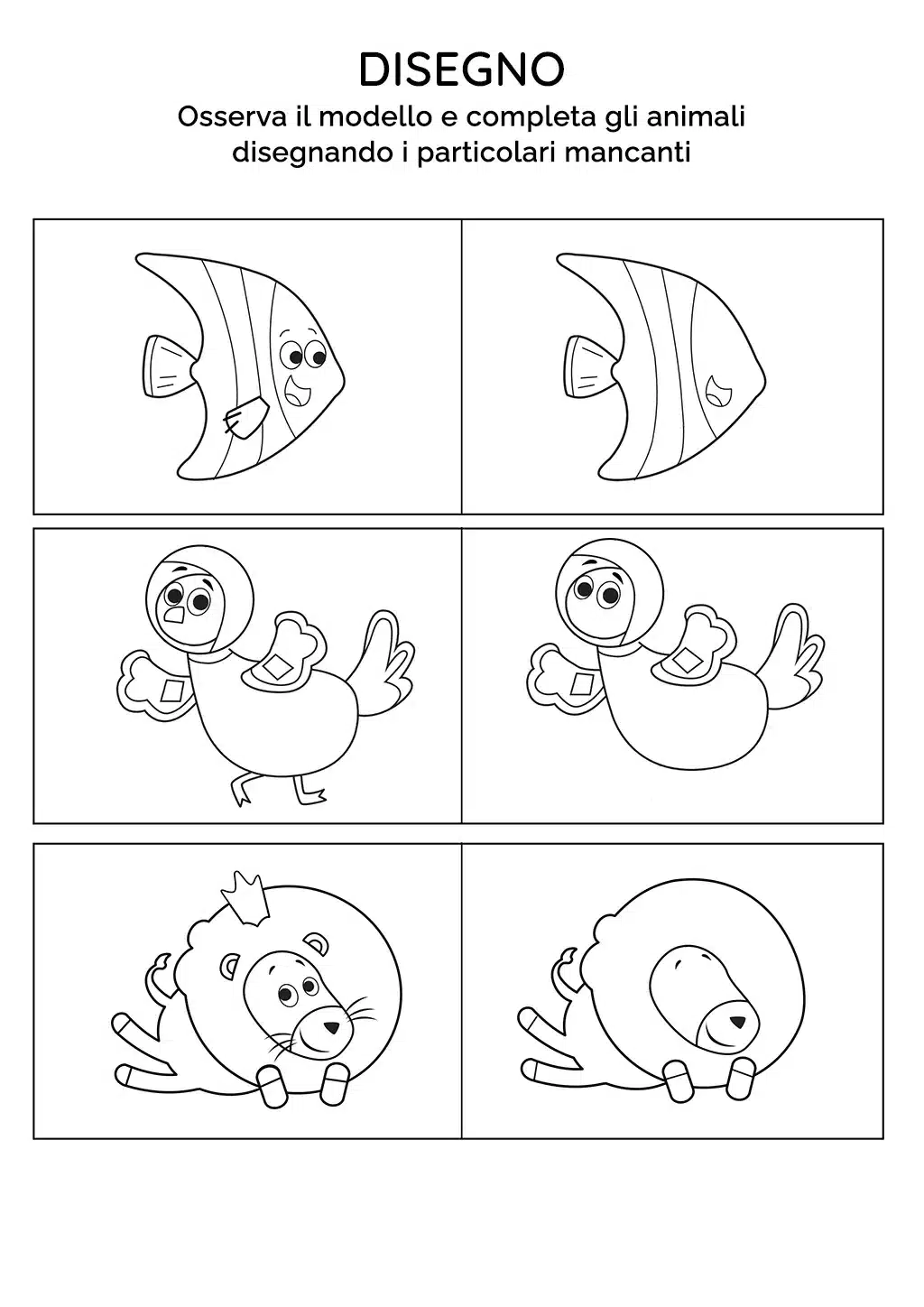 DISEGNO
Osserva il modello e completa gli animali disegnando i particolari mancanti