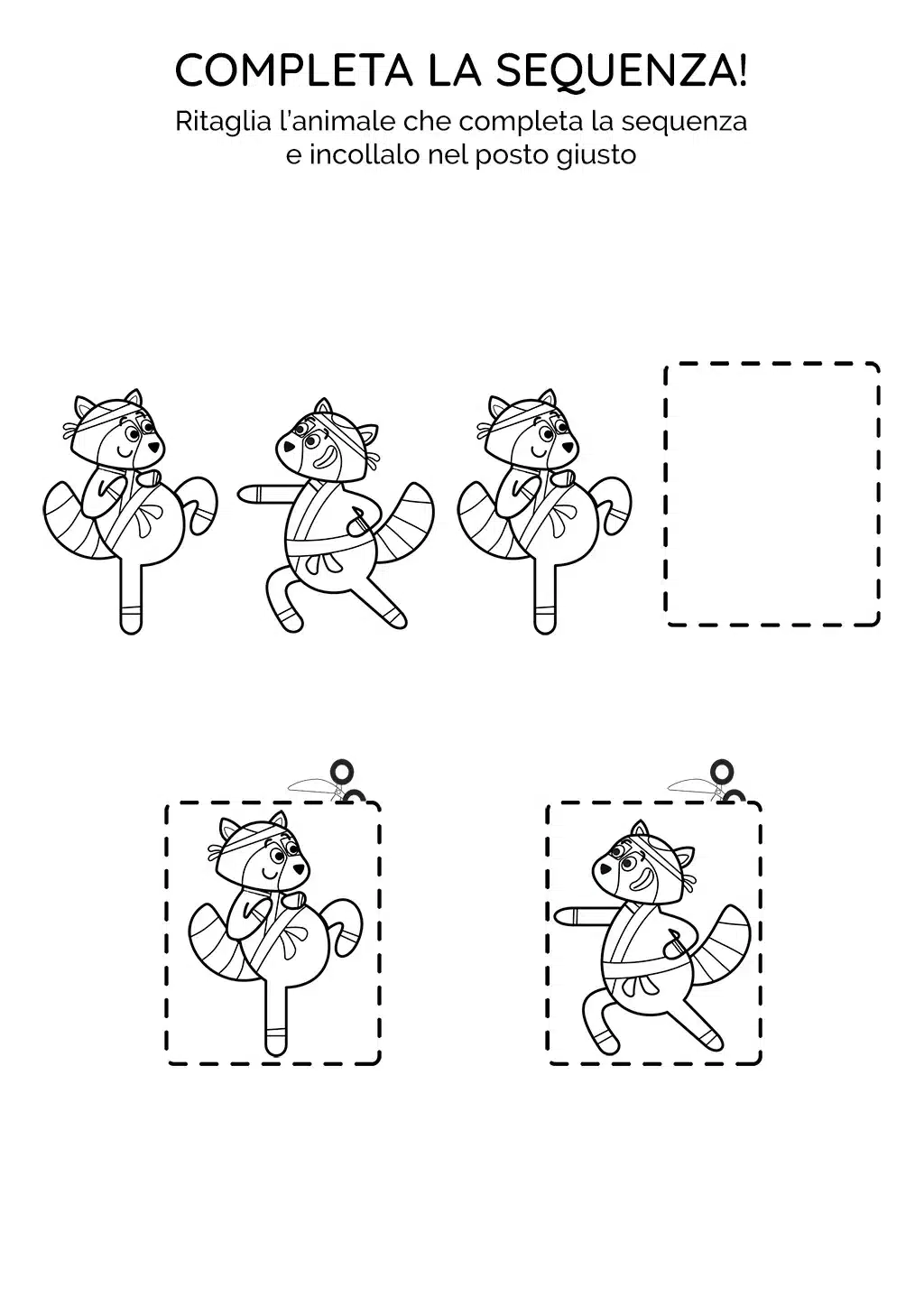 COMPLETA LA SEQUENZA!

Ritaglia l'animale che completa la sequenza e incollalo nel posto giusto