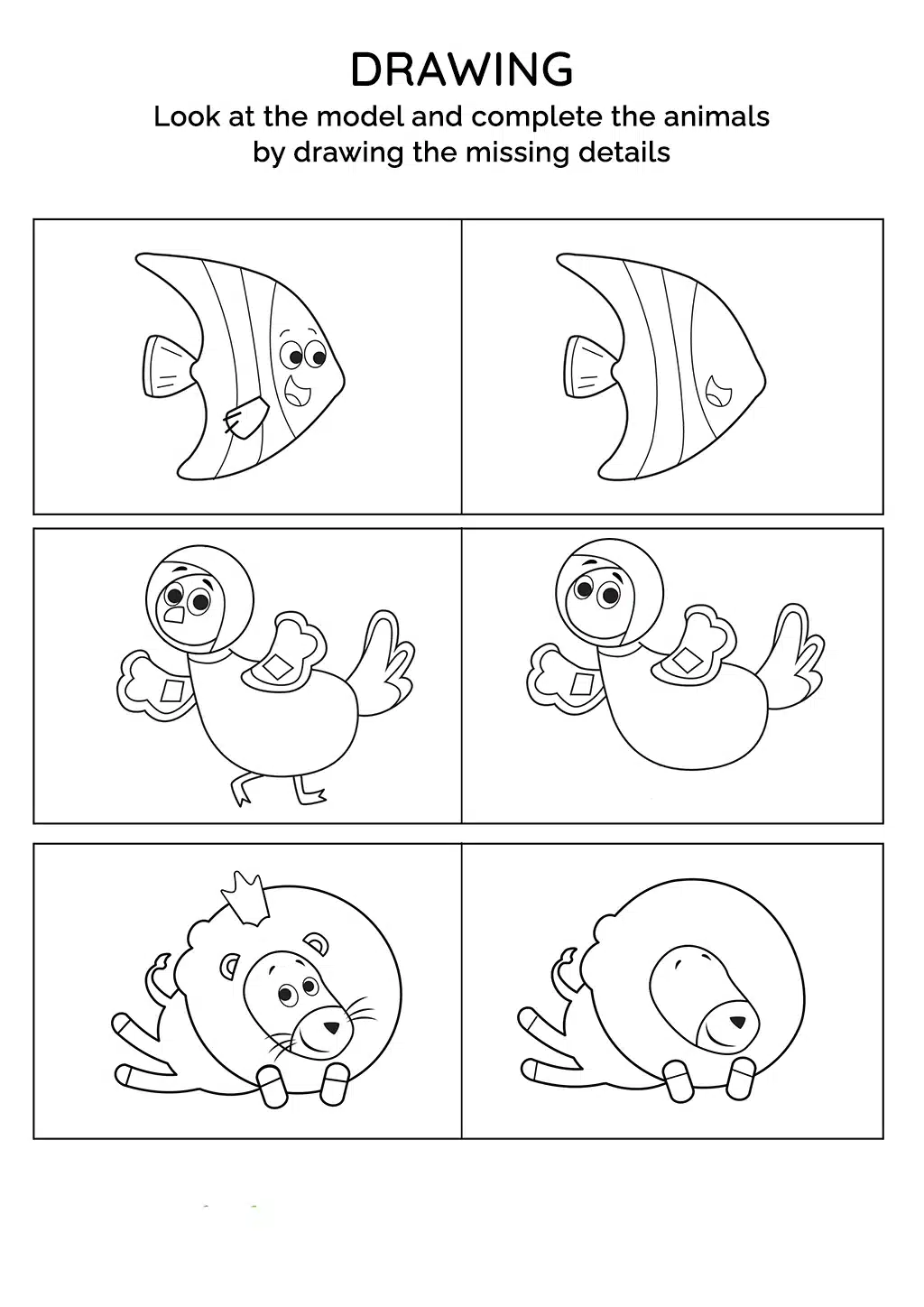 DRAWING
Look at the model and complete the animals by drawing the missing details