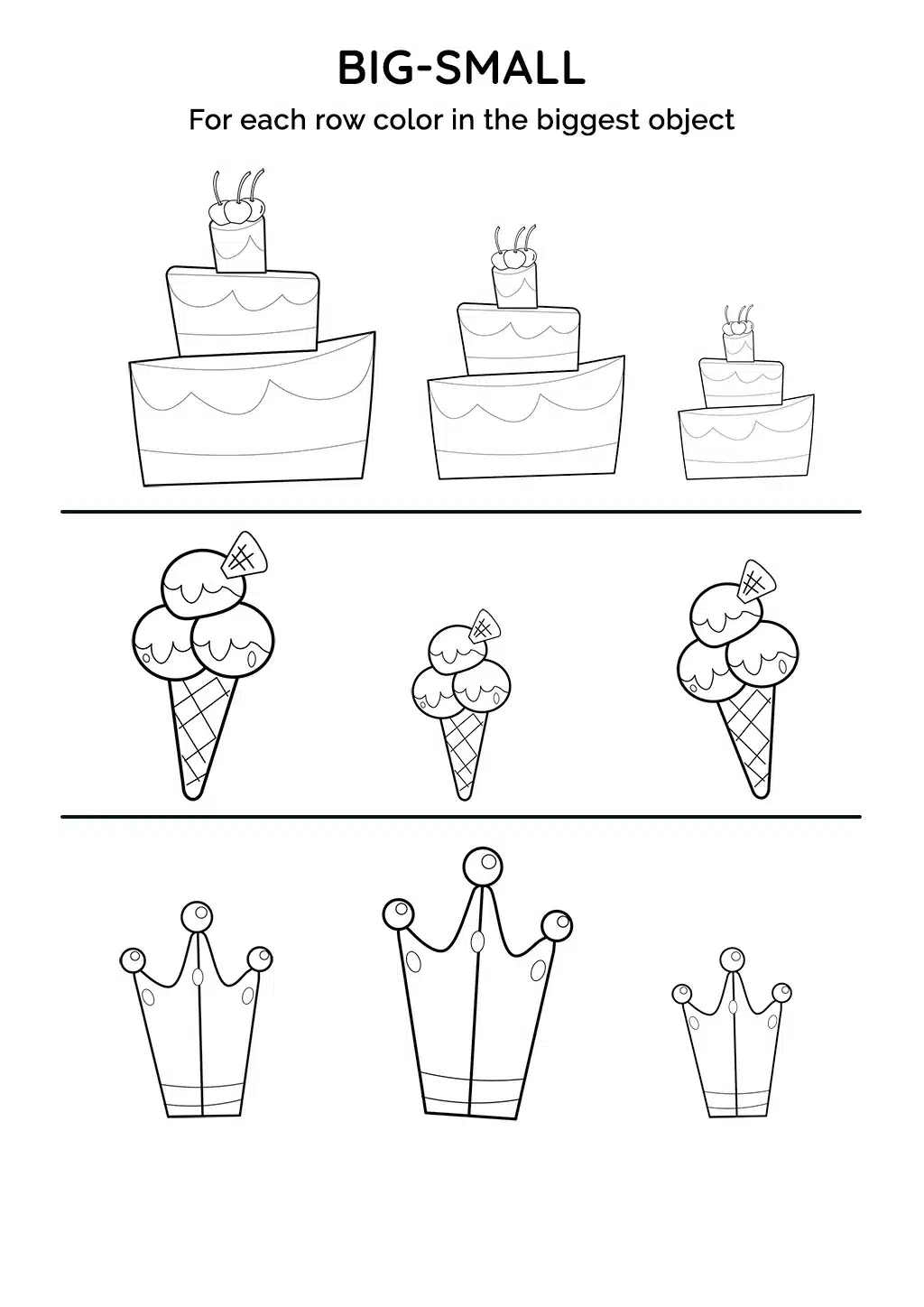 BIG-SMALL

For each row color in the biggest object